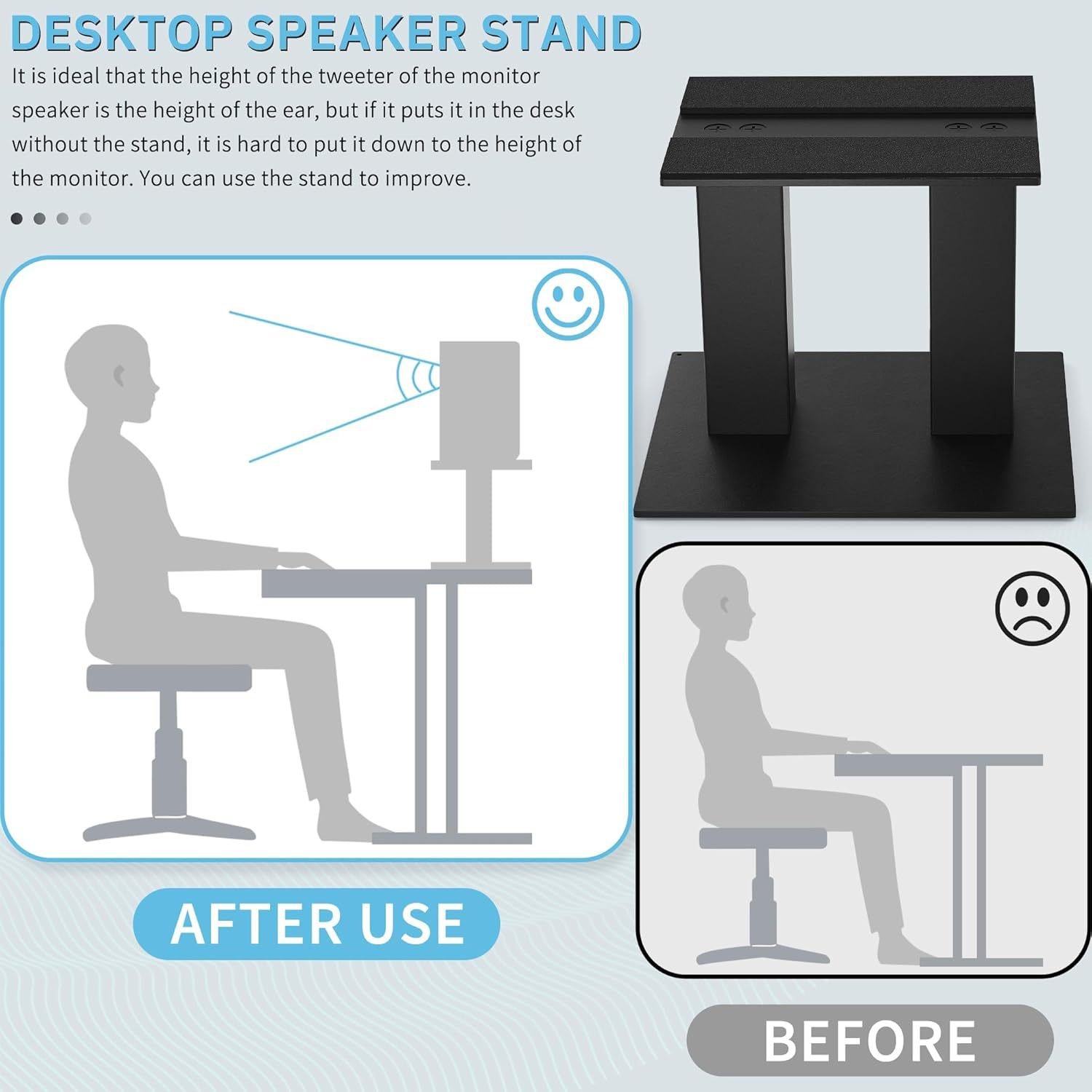 DESKTOP SPEAKER STAND

It is ideal that the height of the tweeter of the monitor speaker is the height of the ear, but if it puts it in the desk without the stand, it is hard to put it down to the height of the monitor. You can use the stand to improve.

AFTER USE

BEFORE